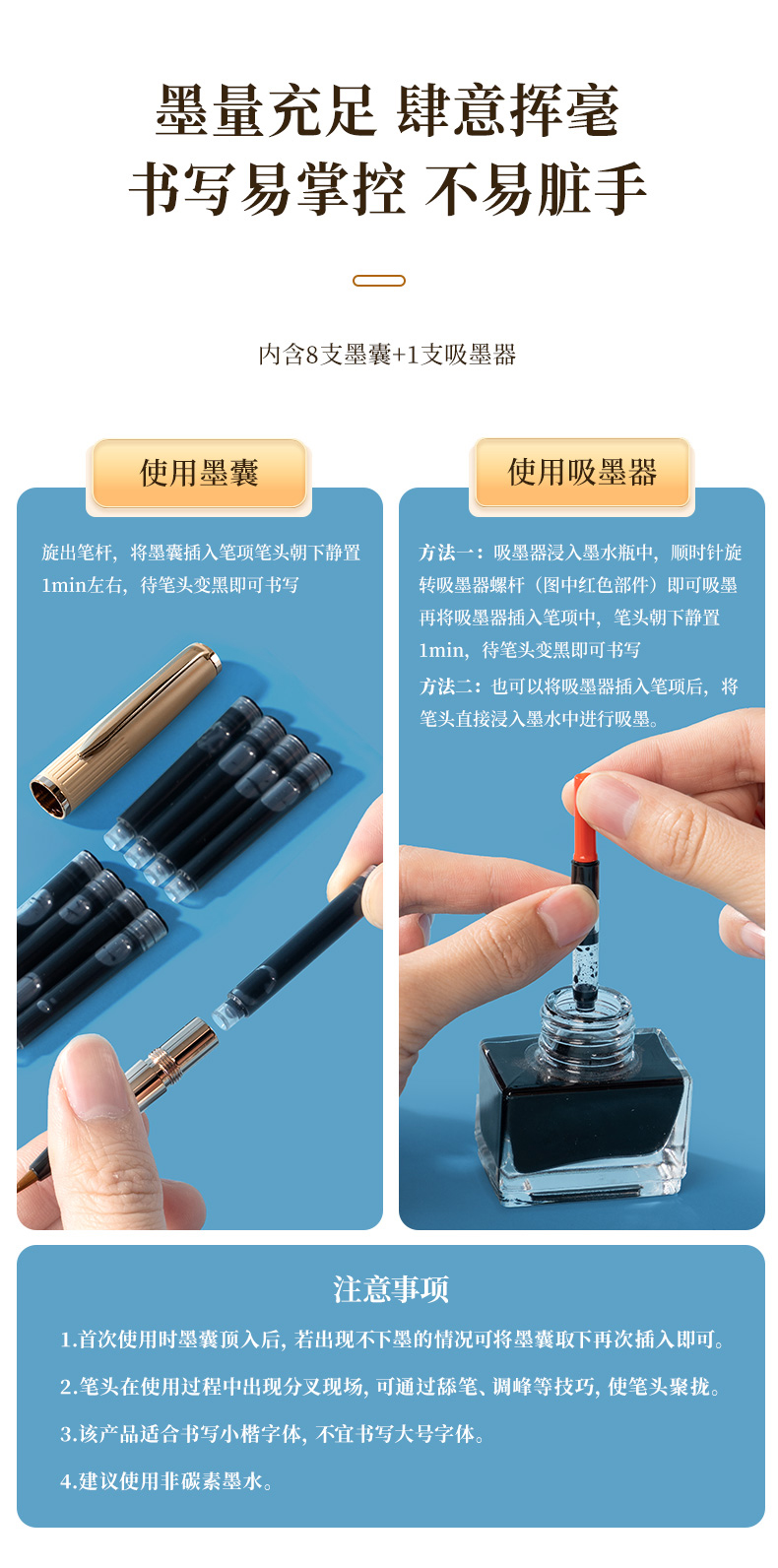 墨量充足 肆意挥毫
书写易掌控 不易脏手

内含8支墨囊+1支吸墨器

使用墨囊

旋出笔杆，将墨囊插入笔项笔头朝下静置1min左右，待笔头变黑即可书写

使用吸墨器

方法一：吸墨器浸入墨水瓶中，顺时针旋转吸墨器螺杆（图中红色部件）即可吸墨再将吸墨器插入笔项中，笔头朝下静置1min，待笔头变黑即可书写

方法二：也可以将吸墨器插入笔项后，将笔头直接浸入墨水中进行吸墨。

注意事项

1.首次使用时墨囊顶入后，若出现不下墨的情况可将墨囊取下再次插入即可。

2.笔头在使用过程中出现分叉现场，可通过舔笔、调峰等技巧，使笔头聚拢。

3.该产品适合书写小楷字体，不宜书写大号字体。

4.建议使用非碳素墨水。