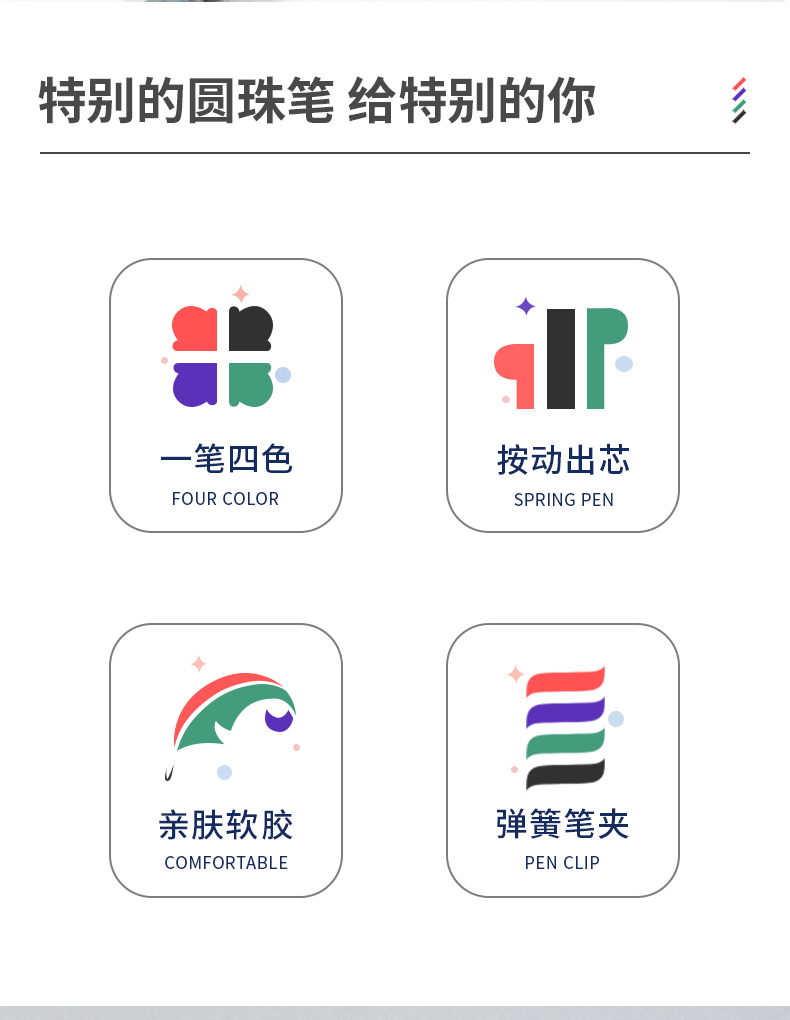 特别的圆珠笔 给特别的你

一笔四色
FOUR COLOR

按动出芯
SPRING PEN

亲肤软胶
COMFORTABLE

弹簧笔夹
PEN CLIP