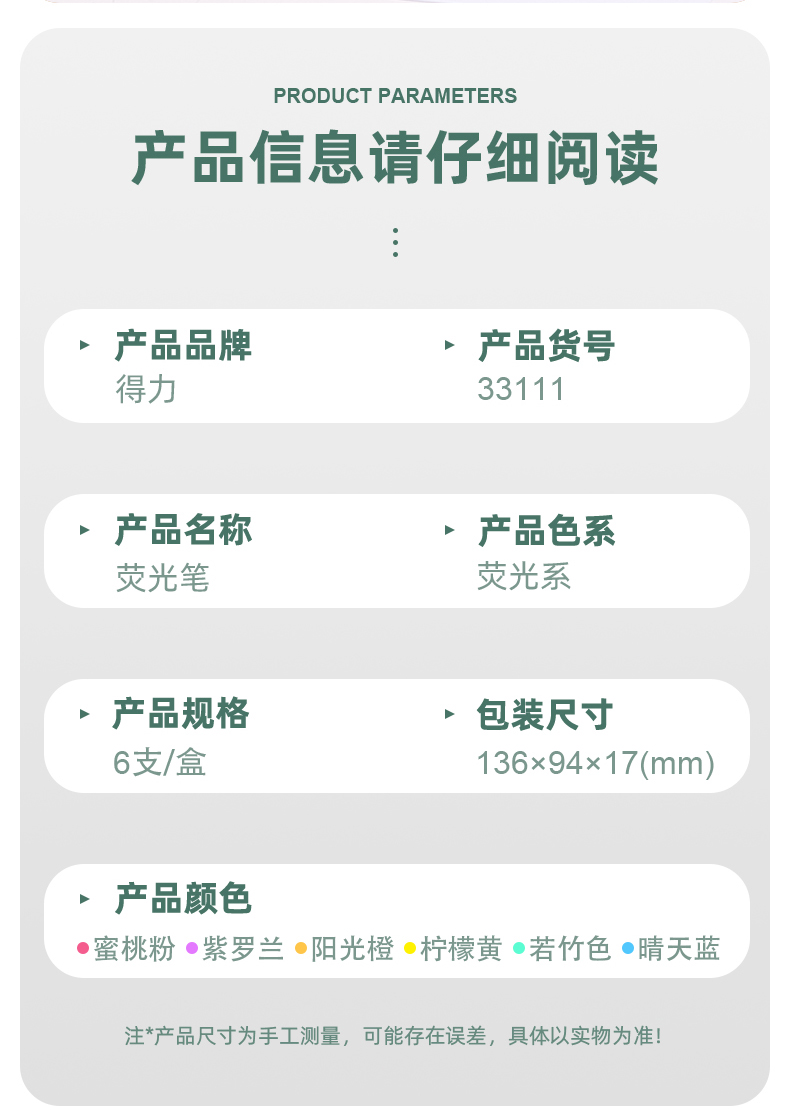 PRODUCT PARAMETERS

产品信息请仔细阅读

▸ 产品品牌
得力

▸ 产品货号
33111

▸ 产品名称
荧光笔

▸ 产品色系
荧光系

▸ 产品规格
6支/盒

▸ 包装尺寸
136×94×17(mm)

▸ 产品颜色
• 蜜桃粉 • 紫罗兰 • 阳光橙 • 柠檬黄 • 若竹色 • 晴天蓝

注*产品尺寸为手工测量，可能存在误差，具体以实物为准！